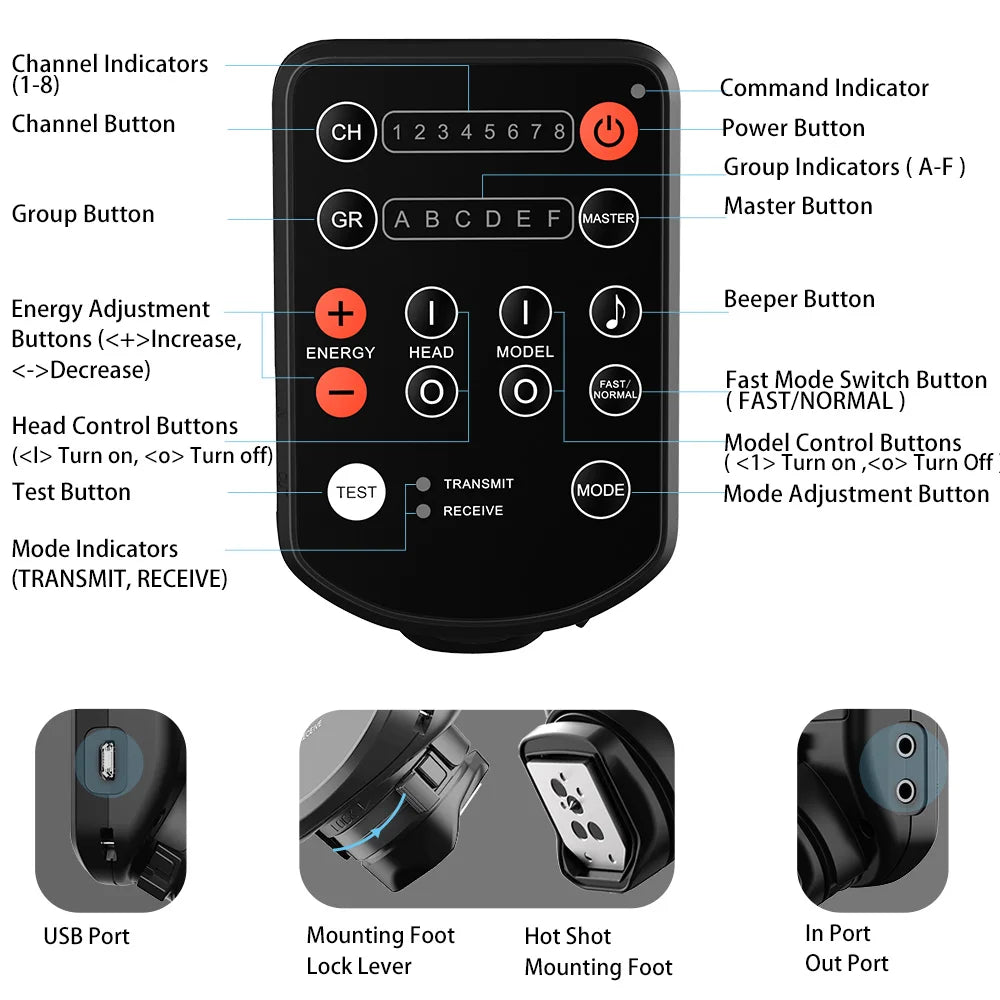 Channel Indicators (1-8)

Channel Button

Group Button

Energy Adjustment Buttons (<+>Increase, <->Decrease)

Head Control Buttons (<I> Turn on, <o> Turn off)

Test Button

Mode Indicators (TRANSMIT, RECEIVE)

CH
1 2 3 4 5 6 7 8
GR
A B C D E F
MASTER
+
ENERGY
−
I
HEAD
O
I
MODEL
O
FAST/ NORMAL
TEST
TRANSMIT
RECEIVE
MODE

Command Indicator

Power Button

Group Indicators ( A-F )

Master Button

Beeper Button

Fast Mode Switch Button ( FAST/NORMAL )

Model Control Buttons ( <1> Turn on ,<o> Turn Off )

Mode Adjustment Button

USB Port

Mounting Foot Lock Lever

Hot Shot Mounting Foot

In Port
Out Port